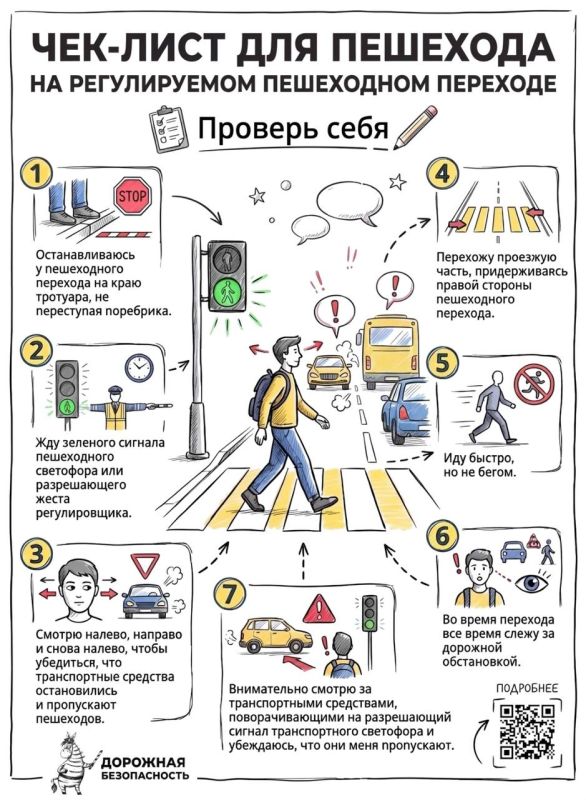 ЧЕК-ЛИСТ ДЛЯ ПЕШЕХОДА
НА РЕГУЛИРУЕМОМ ПЕШЕХОДНОМ ПЕРЕХОДЕ

Проверь себя

1
STOP
Останавливаюсь у пешеходного перехода на краю тротуара, не переступая поребрика.

2
Жду зеленого сигнала пешеходного светофора или разрешающего жеста регулировщика.

3
Смотрю налево, направо и снова налево, чтобы убедиться, что транспортные средства остановились и пропускают пешеходов.

4
Перехожу проезжую часть, придерживаясь правой стороны пешеходного перехода.

5
Иду быстро, но не бегом.

6
Во время перехода все время слежу за дорожной обстановкой.

7
Внимательно смотрю за транспортными средствами, поворачивающими на разрешающий сигнал транспортного светофора и убеждаюсь, что они меня пропускают.

ПОДРОБНЕЕ

ДОРОЖНАЯ БЕЗОПАСНОСТЬ