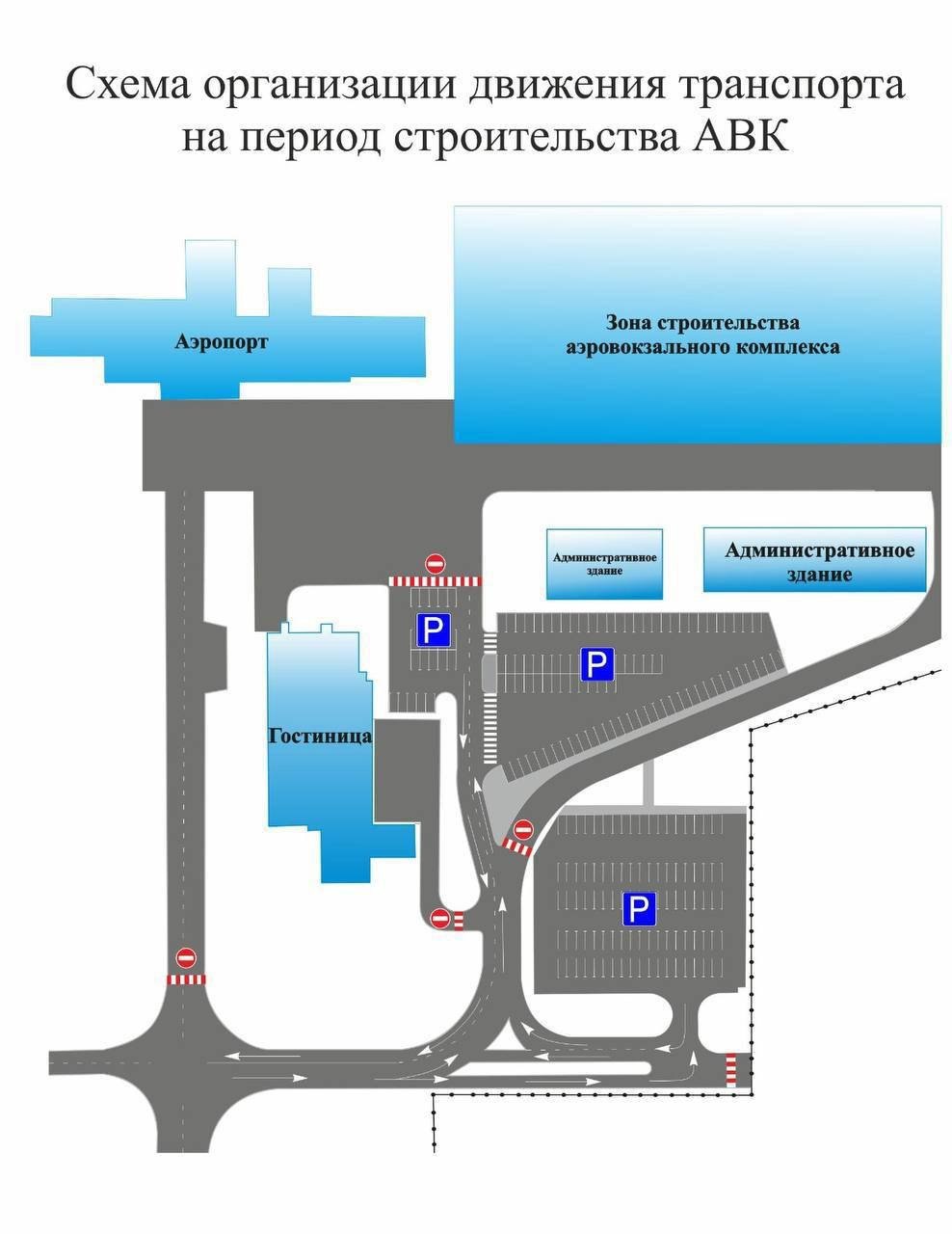 Схема организации движения транспорта на период строительства АВК

Аэропорт

Зона строительства аэровокзального комплекса

Административное здание

Административное здание

P

P

Гостиница

P